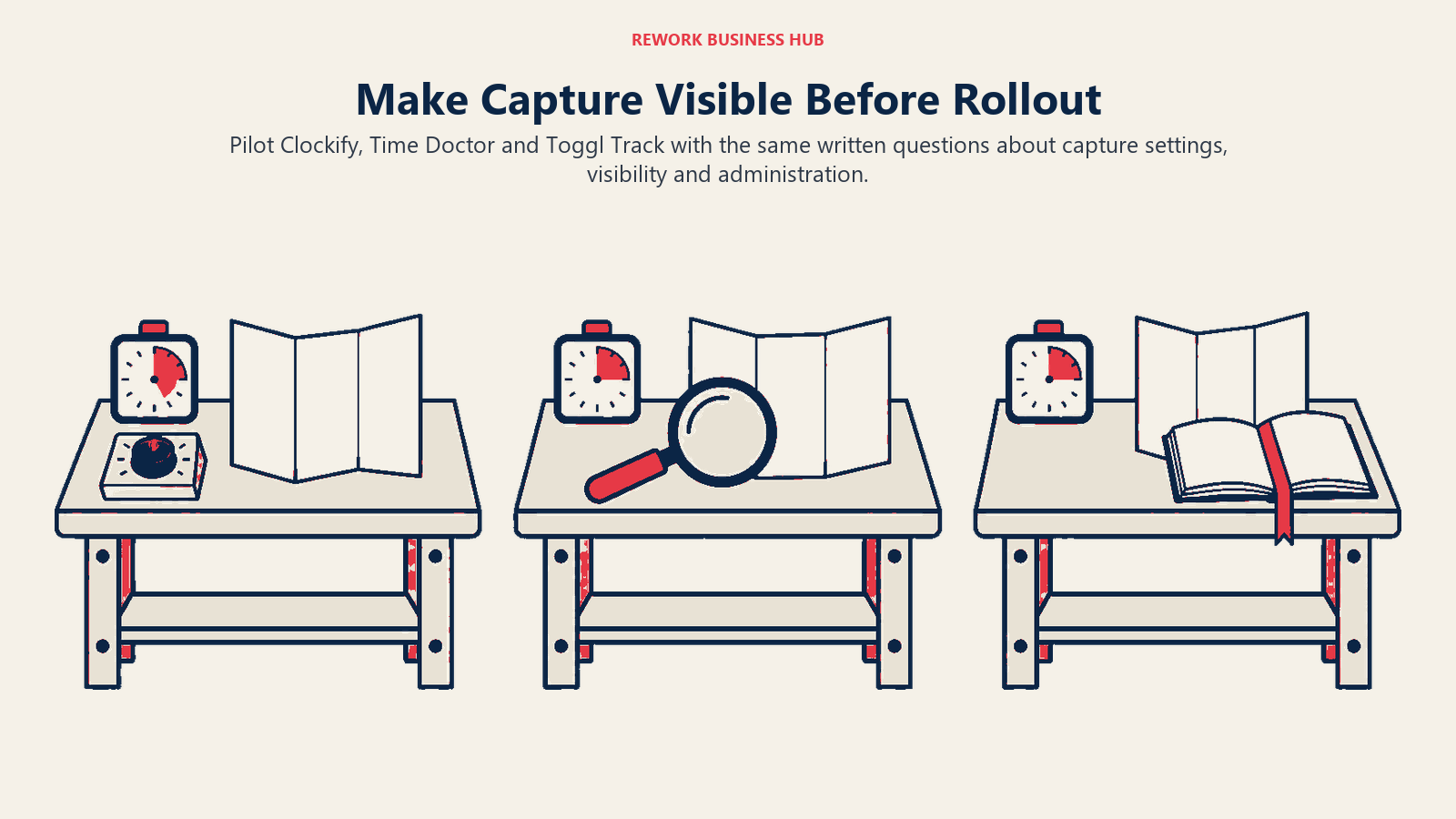 REWORK BUSINESS HUB

Make Capture Visible Before Rollout

Pilot Clockify, Time Doctor and Toggl Track with the same written questions about capture settings, visibility and administration.