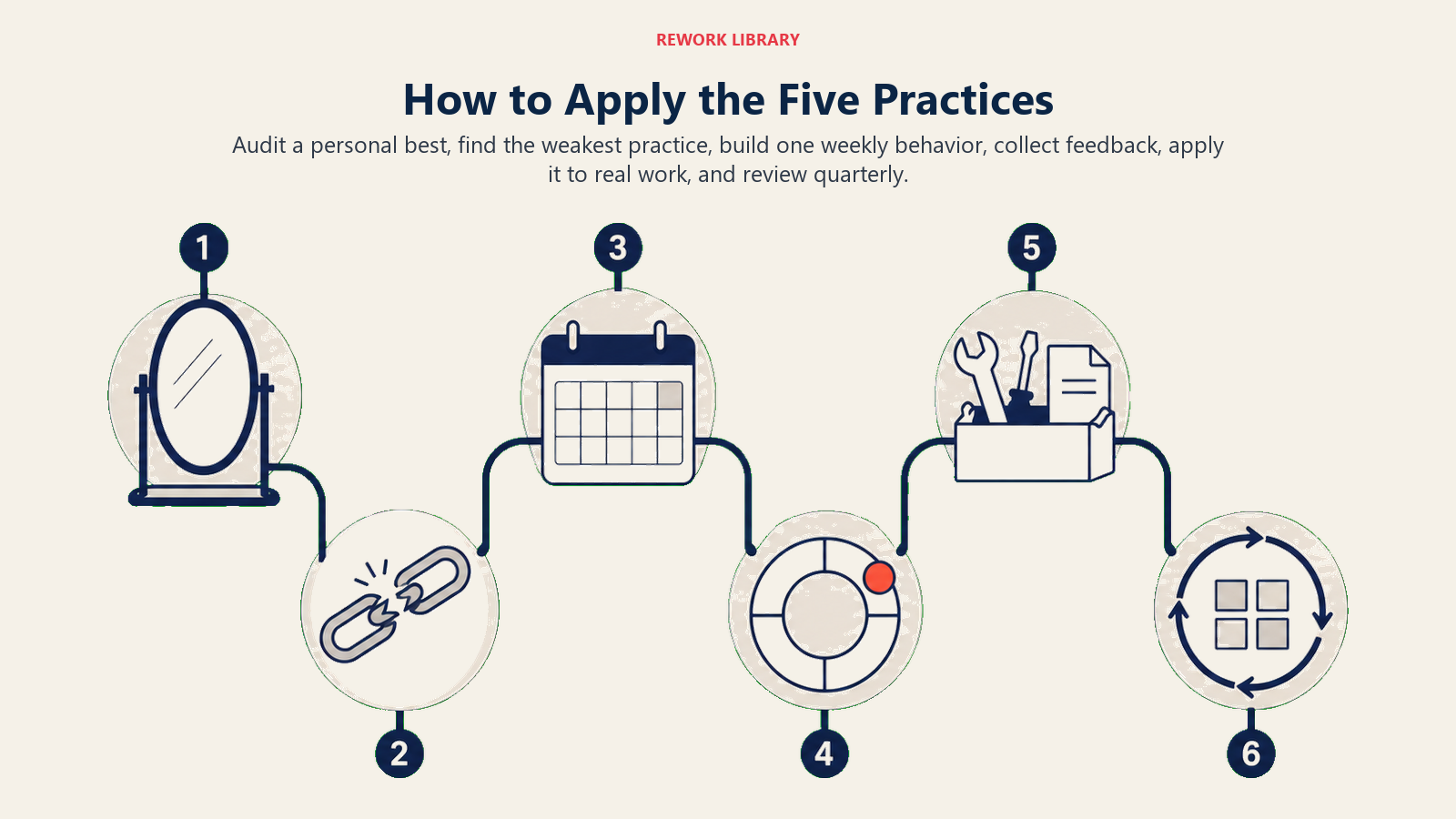 REWORK LIBRARY

How to Apply the Five Practices

Audit a personal best, find the weakest practice, build one weekly behavior, collect feedback, apply it to real work, and review quarterly.

1

2

3

4

5

6