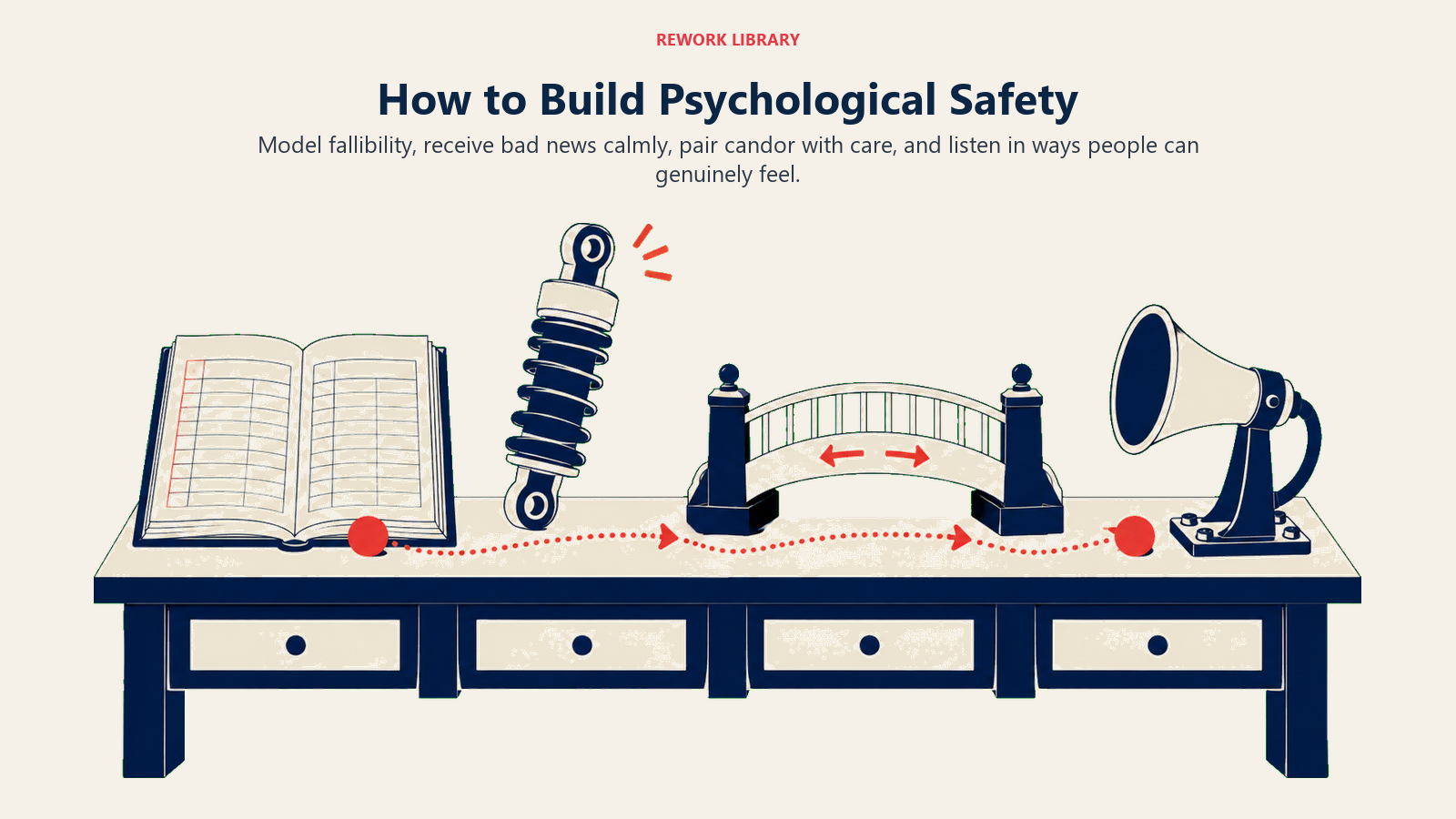 REWORK LIBRARY

How to Build Psychological Safety

Model fallibility, receive bad news calmly, pair candor with care, and listen in ways people can genuinely feel.